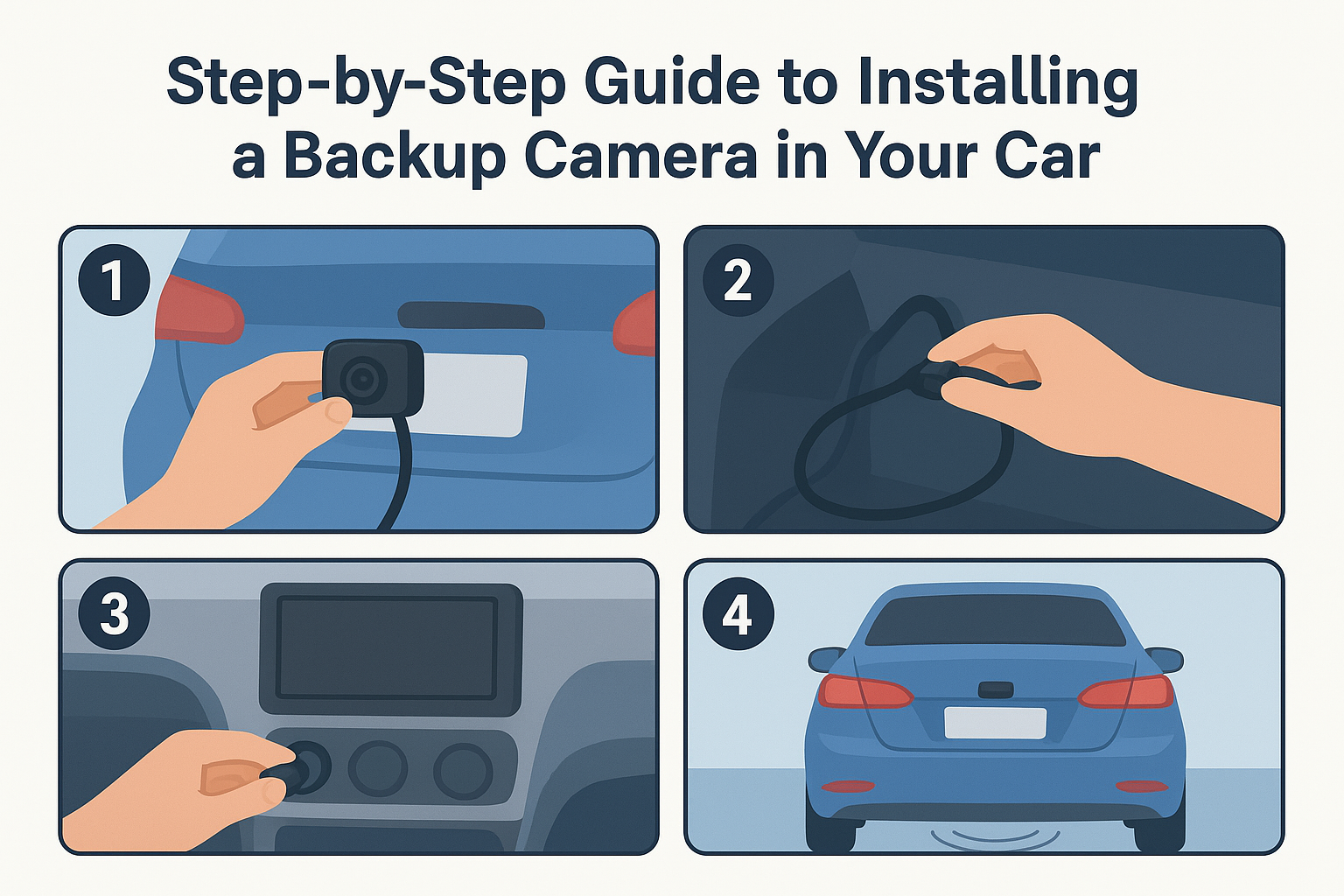 Step-by-Step Guide to Installing a Backup Camera in Your Car

1

2

3

4